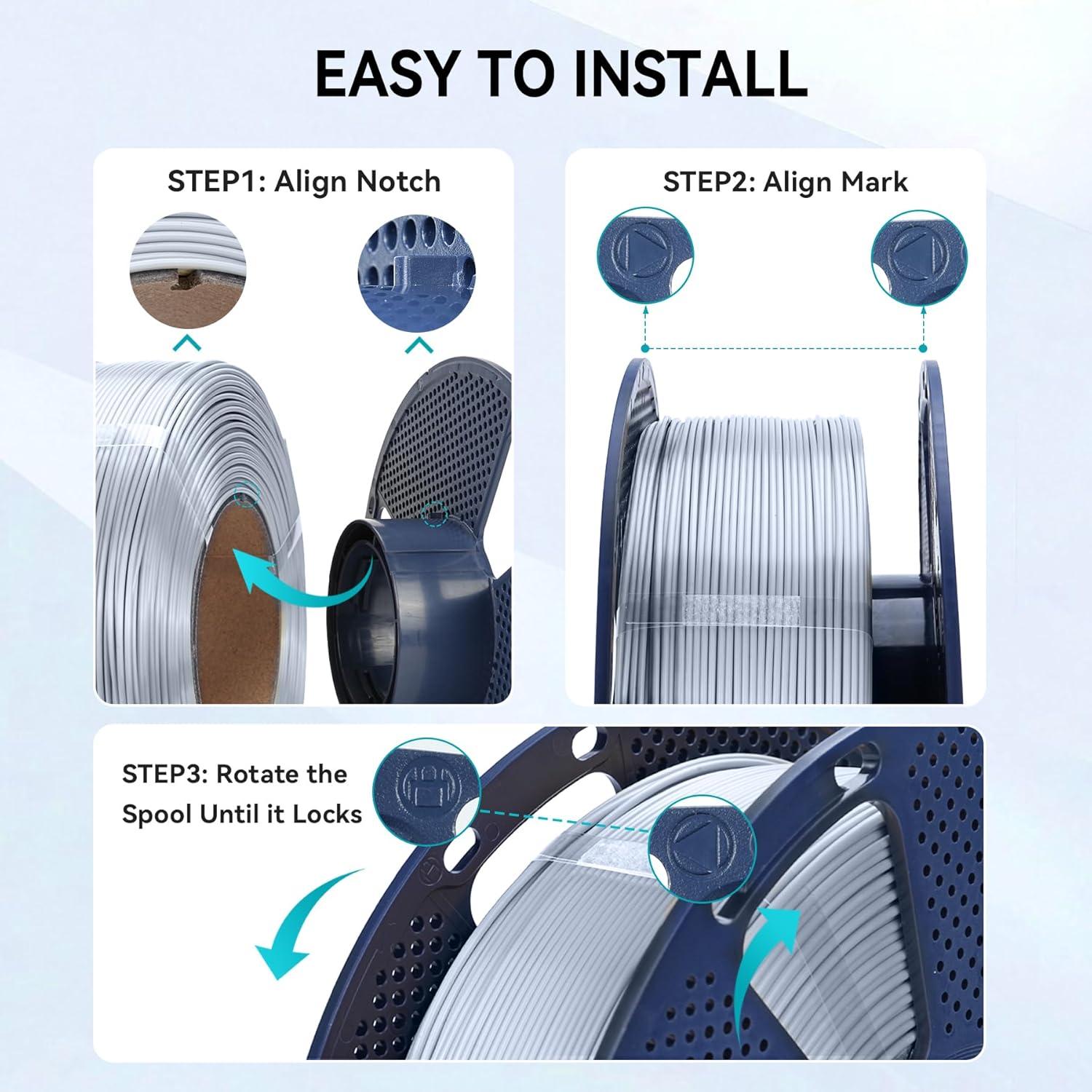 EASY TO INSTALL

STEP1: Align Notch

STEP2: Align Mark

STEP3: Rotate the Spool Until it Locks