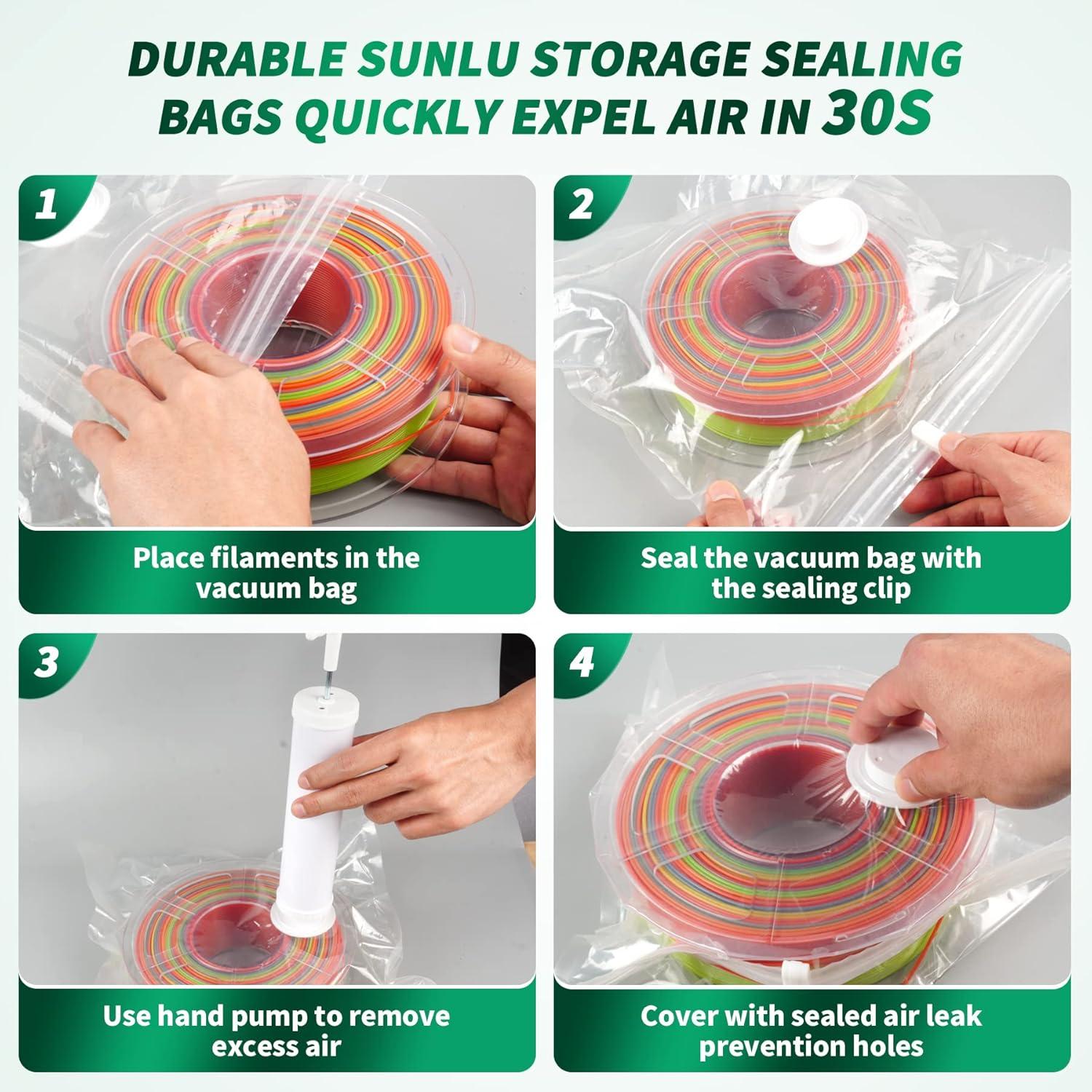 DURABLE SUNLU STORAGE SEALING BAGS QUICKLY EXPEL AIR IN 30S

1

Place filaments in the vacuum bag

2

Seal the vacuum bag with the sealing clip

3

Use hand pump to remove excess air

4

Cover with sealed air leak prevention holes