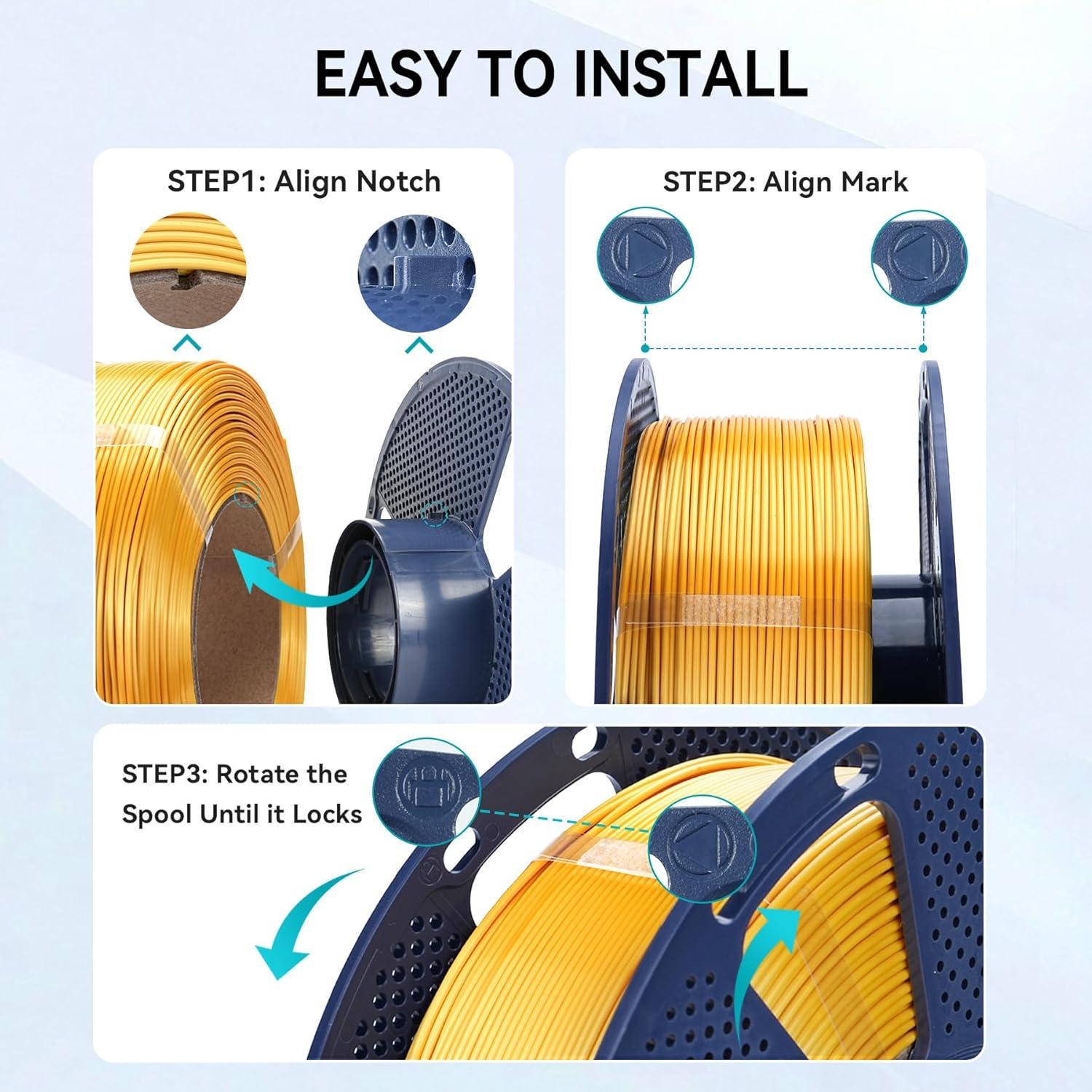 EASY TO INSTALL

STEP1: Align Notch

STEP2: Align Mark

STEP3: Rotate the Spool Until it Locks