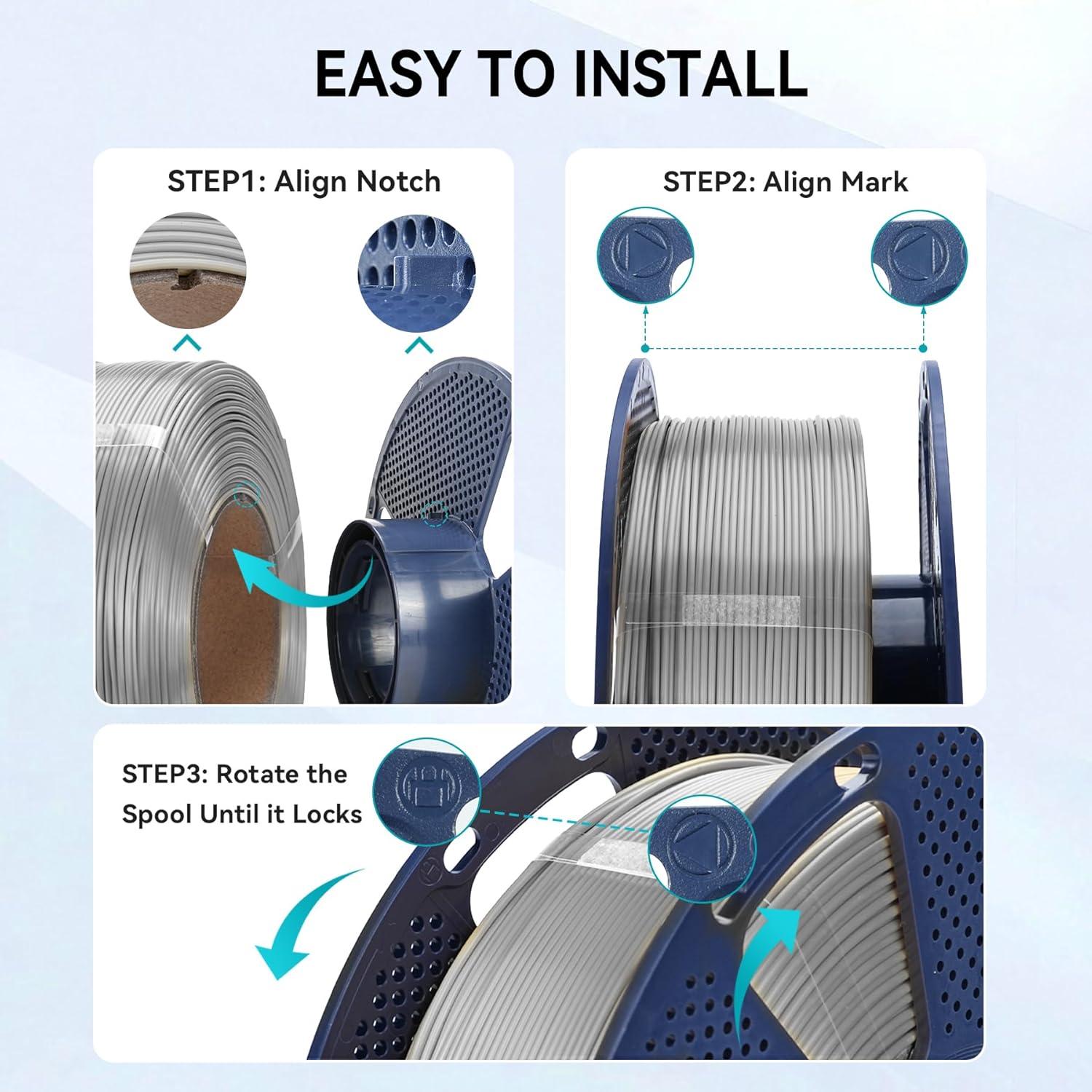 EASY TO INSTALL

STEP1: Align Notch

STEP2: Align Mark

STEP3: Rotate the Spool Until it Locks